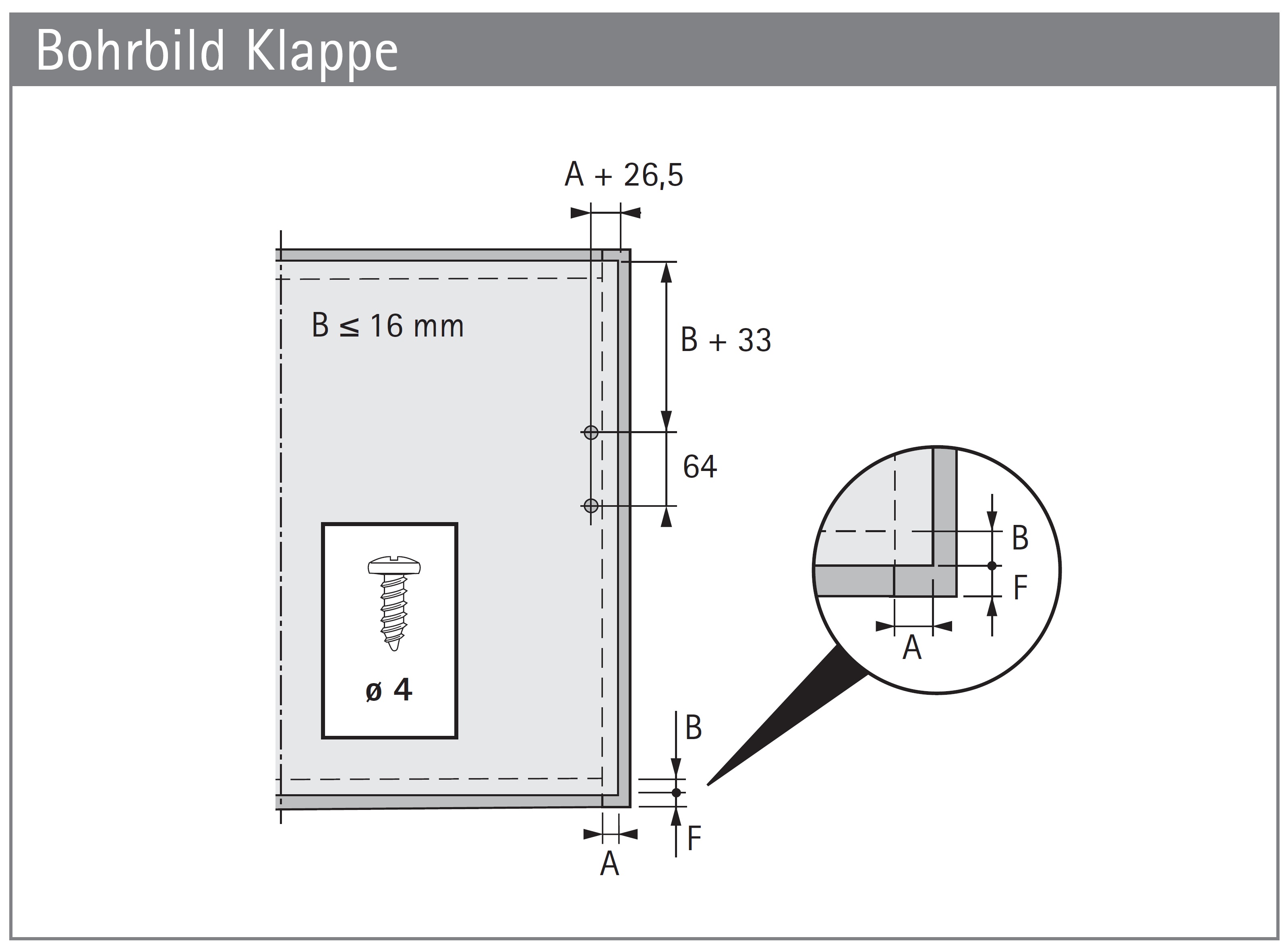 Bohrbild Klappe

A + 26,5

B ≤ 16 mm

B + 33

64

ø 4

B

F

A

B

F

A