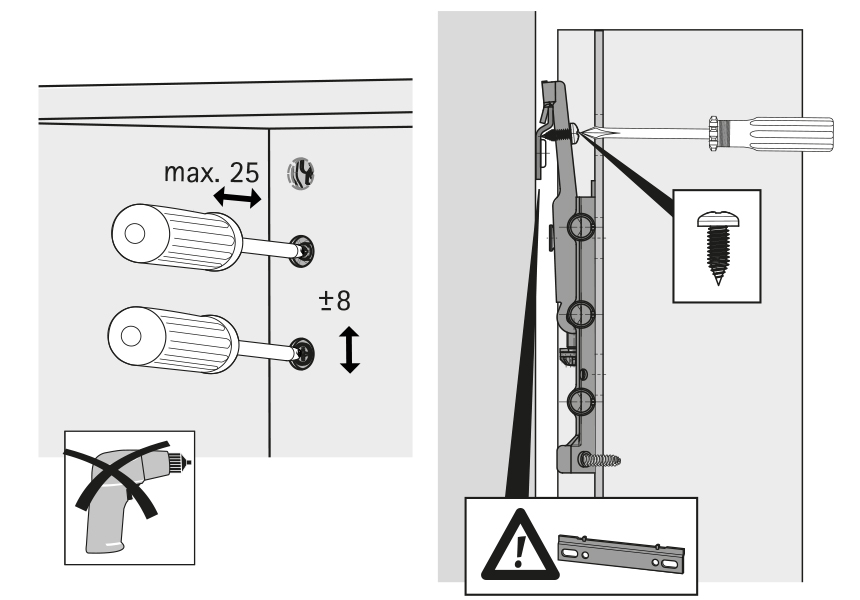 max. 25

±8